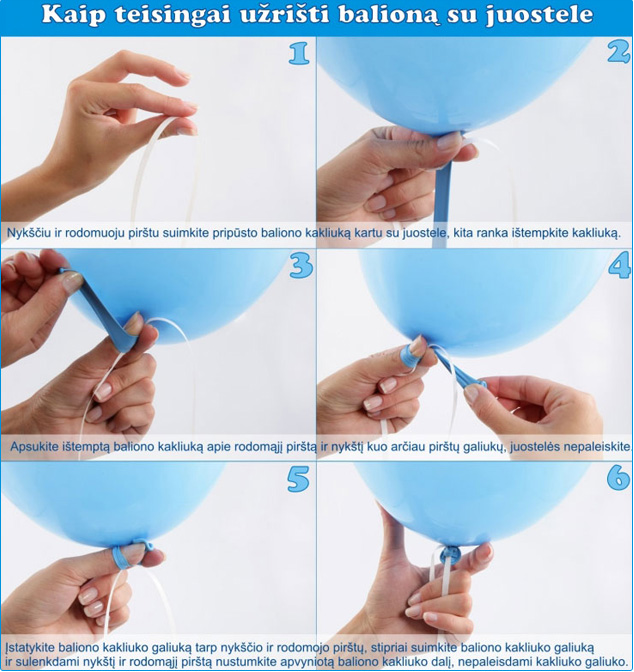 Kaip teisingai užrišti balioną su juostele

1

2

Nykščiu ir rodomuoju pirštu suimkite pripūsto baliono kakliuką kartu su juostele, kita ranka ištempkite kakliuką.

3

4

Apsukite ištemptą baliono kakliuką apie rodomąjį pirštą ir nykštį kuo arčiau pirštų galiukų, juostelės nepaleiskite.

5

6

Įstatykite baliono kakliuko galiuką tarp nykščio ir rodomojo pirštų, stipriai suimkite baliono kakliuko galiuką ir sulenkdami nykštį ir rodomąjį pirštą nustumkite apvyniotą baliono kakliuko dalį, nepaleisdami kakliuko galiuko.